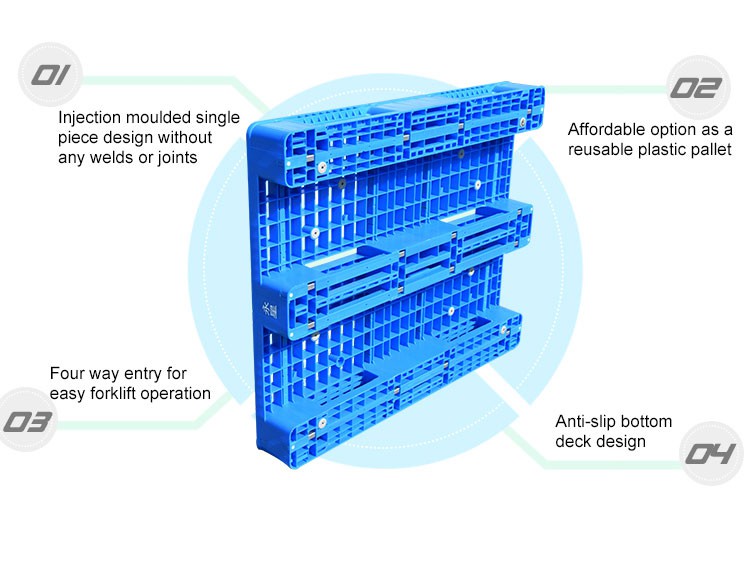 01

Injection moulded single piece design without any welds or joints

02

Affordable option as a reusable plastic pallet

Four way entry for easy forklift operation

03

Anti-slip bottom deck design

04