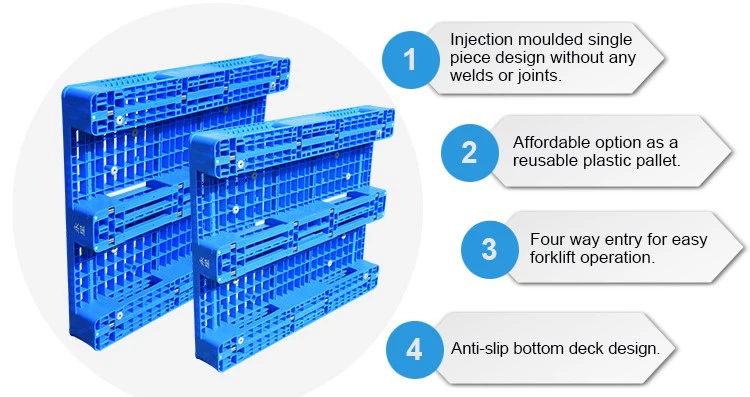 1
Injection moulded single piece design without any welds or joints.

2
Affordable option as a reusable plastic pallet.

3
Four way entry for easy forklift operation.

4
Anti-slip bottom deck design.